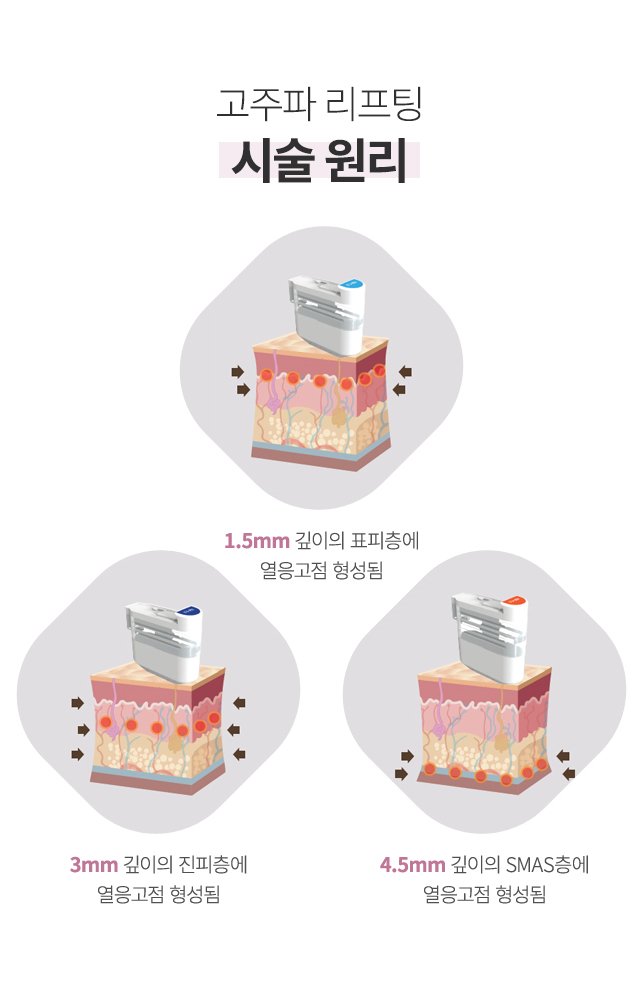 고주파 리프팅
시술 원리

1.5mm 깊이의 표피층에
열응고점 형성됨

3mm 깊이의 진피층에
열응고점 형성됨

4.5mm 깊이의 SMAS층에
열응고점 형성됨