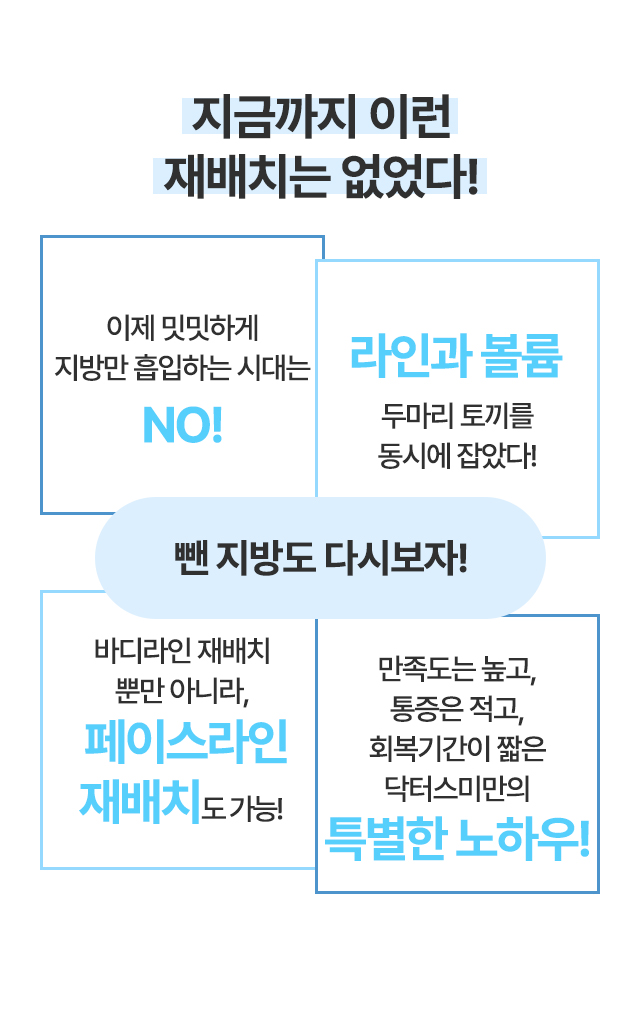 지금까지 이런
재배치는 없었다!

이제 밋밋하게
지방만 흡입하는 시대는
NO!

라인과 볼륨
두마리 토끼를
동시에 잡았다!

뺀 지방도 다시보자!

바디라인 재배치
뿐만 아니라,
페이스라인
재배치도 가능!

만족도는 높고,
통증은 적고,
회복기간이 짧은
닥터스미만의
특별한 노하우!