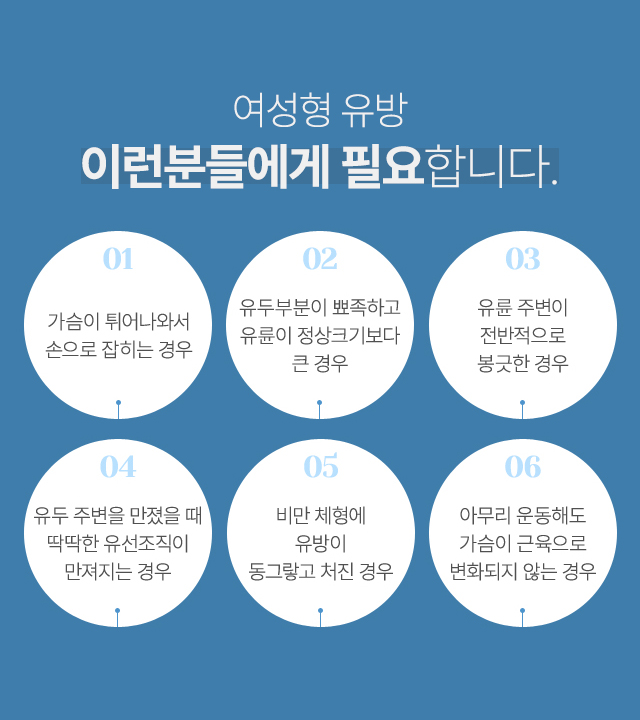 여성형 유방

이런분들에게 필요합니다.

01

가슴이 튀어나와서
손으로 잡히는 경우

02

유두부분이 뾰족하고
유륜이 정상크기보다
큰 경우

03

유륜 주변이
전반적으로
봉긋한 경우

04

유두 주변을 만졌을 때
딱딱한 유선조직이
만져지는 경우

05

비만 체형에
유방이
동그랗고 처진 경우

06

아무리 운동해도
가슴이 근육으로
변화되지 않는 경우